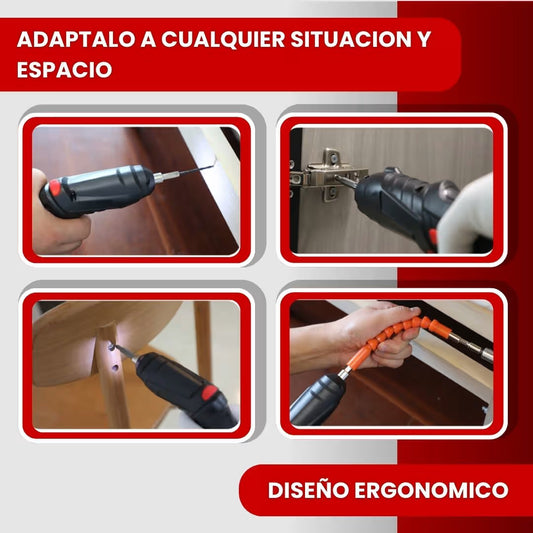 ADAPTALO A CUALQUIER SITUACION Y ESPACIO

DISEÑO ERGONOMICO