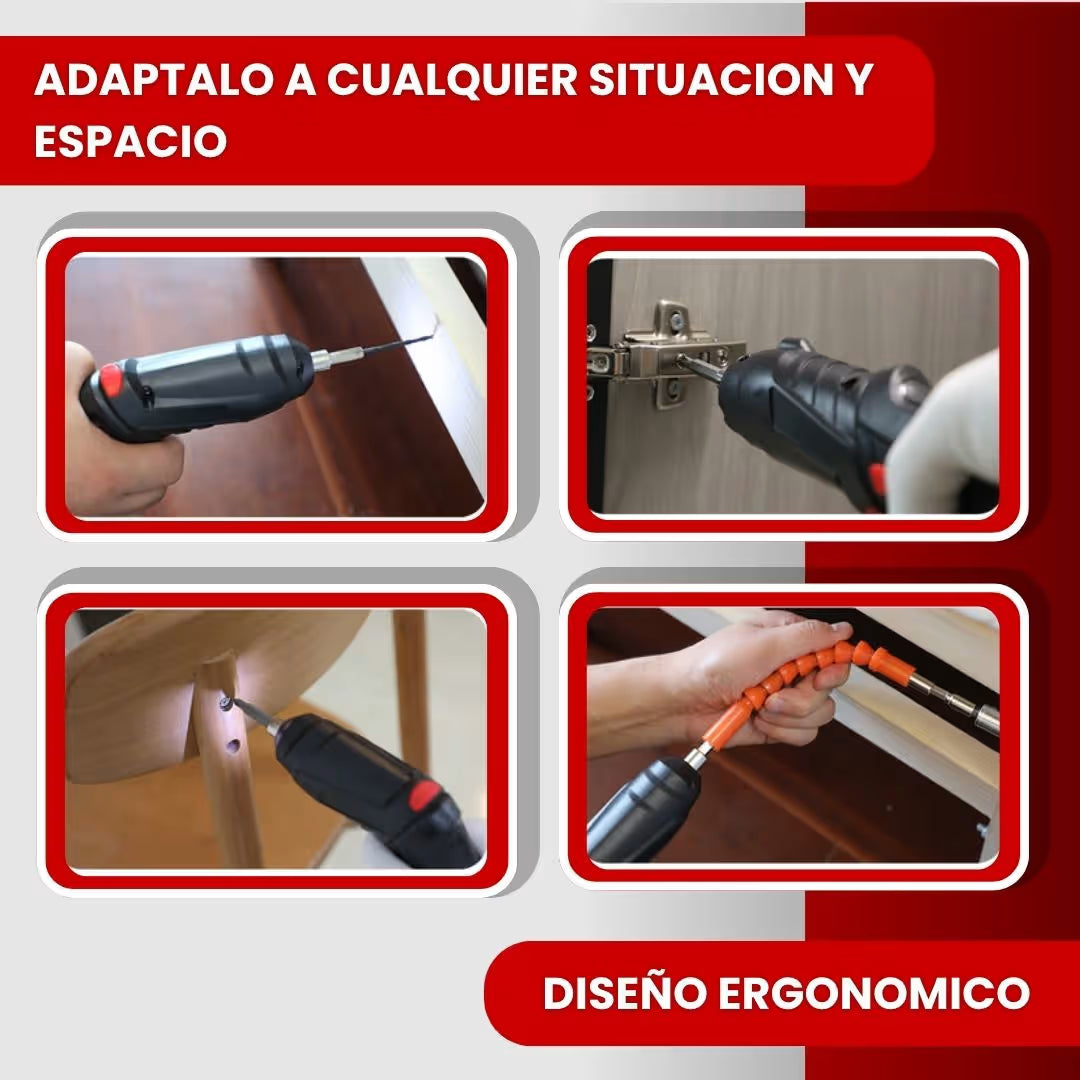 ADAPTALO A CUALQUIER SITUACION Y ESPACIO

DISEÑO ERGONOMICO